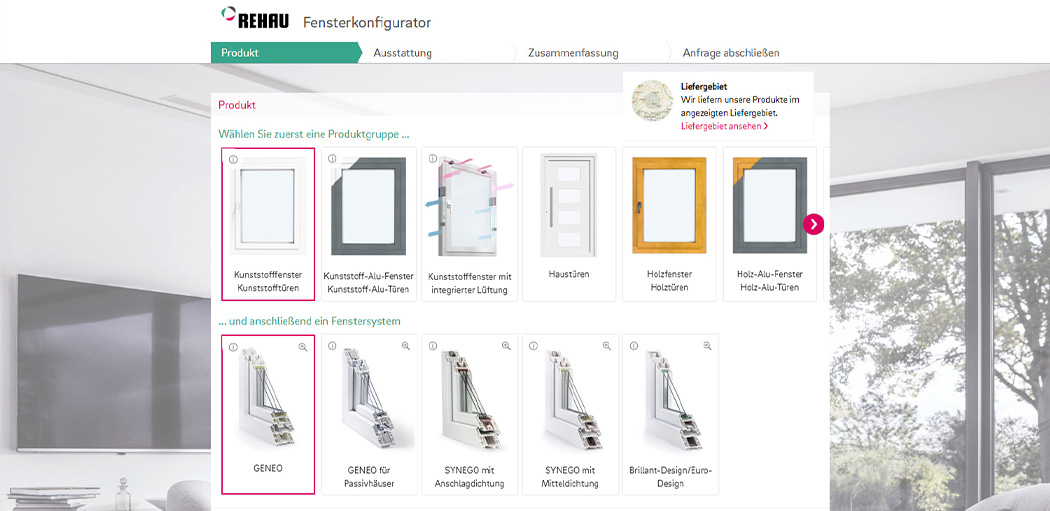 REHAU Fensterkonfigurator

Produkt
Ausstattung
Zusammenfassung
Anfrage abschließen

Liefergebiet
Wir liefern unsere Produkte im angezeigten Liefergebiet.
Liefergebiet ansehen >

Produkt

Wählen Sie zuerst eine Produktgruppe ...

Kunststofffenster Kunststofftüren
Kunststoff-Alu-Fenster Kunststoff-Alu-Türen
Kunststofffenster mit integrierter Lüftung
Haustüren
Holzfenster Holztüren
Holz-Alu-Fenster Holz-Alu-Türen

... und anschließend ein Fenstersystem

GENEO
GENEO für Passivhäuser
SYNEGO mit Anschlagdichtung
SYNEGO mit Mitteldichtung
Brillant-Design/Euro-Design